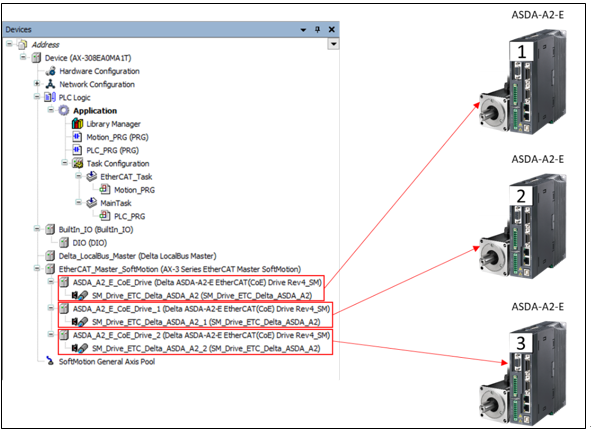 Devices

Address

Device (AX-308EA0MA1T)

Hardware Configuration

Network Configuration

PLC Logic

Application

Library Manager

Motion_PRG (PRG)

PLC_PRG (PRG)

Task Configuration

EtherCAT_Task

Motion_PRG

MainTask

PLC_PRG

BuiltIn_IO (BuiltIn_IO)

DIO (DIO)

Delta_LocalBus_Master (Delta LocalBus Master)

EtherCAT_Master_SoftMotion (AX-3 Series EtherCAT Master SoftMotion)

ASDA_A2_E_CoE_Drive (Delta ASDA-A2-E EtherCAT(CoE) Drive Rev4_SM)

SM_Drive_ETC_Delta_ASDA_A2 (SM_Drive_ETC_Delta_ASDA_A2)

ASDA_A2_E_CoE_Drive_1 (Delta ASDA-A2-E EtherCAT(CoE) Drive Rev4_SM)

SM_Drive_ETC_Delta_ASDA_A2_1 (SM_Drive_ETC_Delta_ASDA_A2)

ASDA_A2_E_CoE_Drive_2 (Delta ASDA-A2-E EtherCAT(CoE) Drive Rev4_SM)

SM_Drive_ETC_Delta_ASDA_A2_2 (SM_Drive_ETC_Delta_ASDA_A2)

SoftMotion General Axis Pool

ASDA-A2-E

1

ASDA-A2-E

2

ASDA-A2-E

3