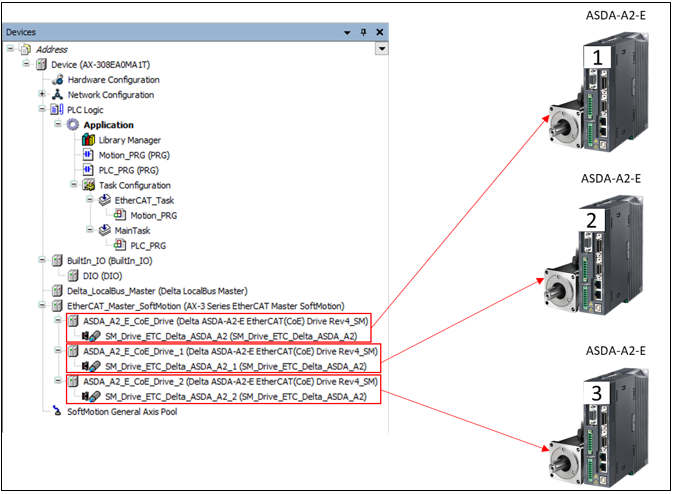 Devices

Address
Device (AX-308EA0MA1T)
Hardware Configuration
Network Configuration
PLC Logic
Application
Library Manager
Motion_PRG (PRG)
PLC_PRG (PRG)
Task Configuration
EtherCAT_Task
Motion_PRG
MainTask
PLC_PRG
BuiltIn_IO (BuiltIn_IO)
DIO (DIO)
Delta_LocalBus_Master (Delta LocalBus Master)
EtherCAT_Master_SoftMotion (AX-3 Series EtherCAT Master SoftMotion)
ASDA_A2_E_CoE_Drive (Delta ASDA-A2-E EtherCAT(CoE) Drive Rev4_SM)
SM_Drive_ETC_Delta_ASDA_A2 (SM_Drive_ETC_Delta_ASDA_A2)
ASDA_A2_E_CoE_Drive_1 (Delta ASDA-A2-E EtherCAT(CoE) Drive Rev4_SM)
SM_Drive_ETC_Delta_ASDA_A2_1 (SM_Drive_ETC_Delta_ASDA_A2)
ASDA_A2_E_CoE_Drive_2 (Delta ASDA-A2-E EtherCAT(CoE) Drive Rev4_SM)
SM_Drive_ETC_Delta_ASDA_A2_2 (SM_Drive_ETC_Delta_ASDA_A2)
SoftMotion General Axis Pool

ASDA-A2-E
1
ASDA-A2-E
2
ASDA-A2-E
3